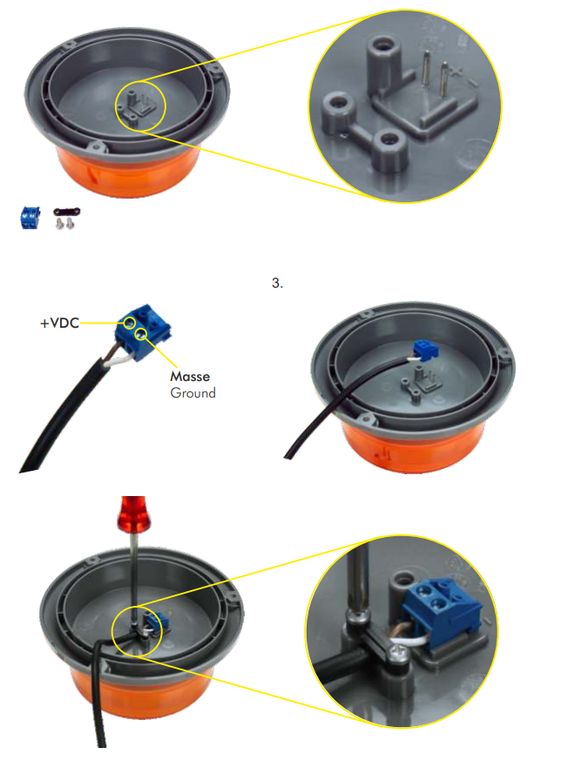 3.

+VDC

Masse
Ground